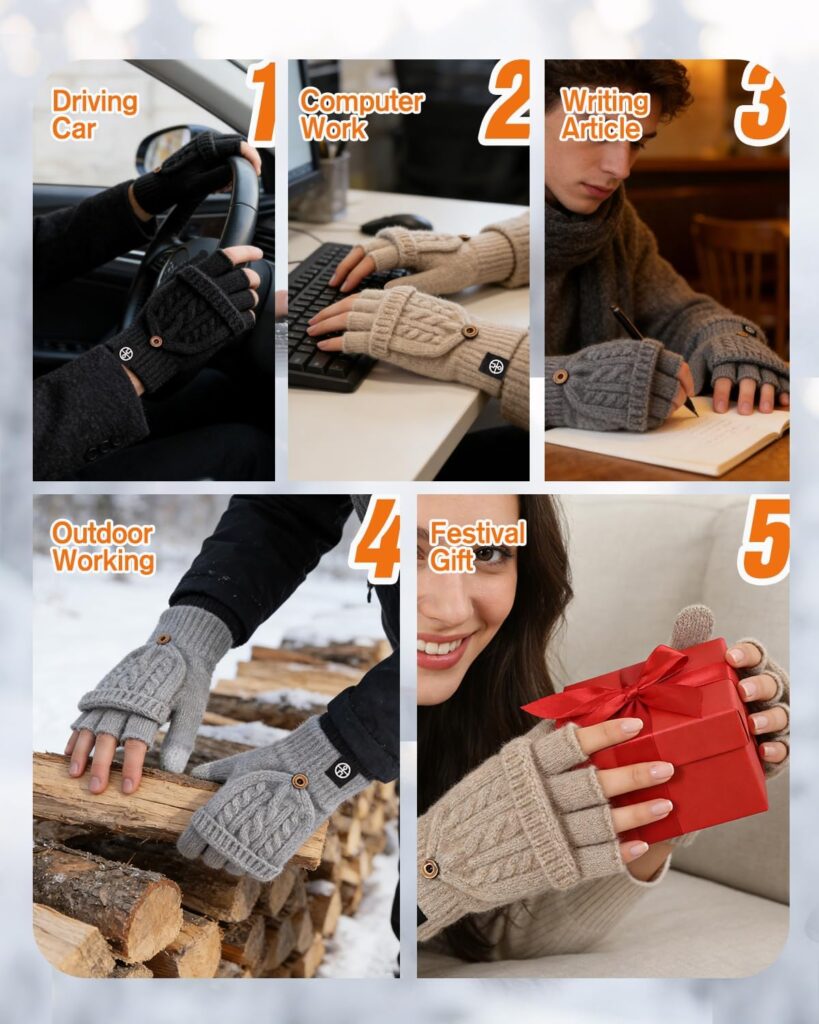 Driving Car
1

Computer Work
2

Writing Article
3

Outdoor Working
4

Festival Gift
5